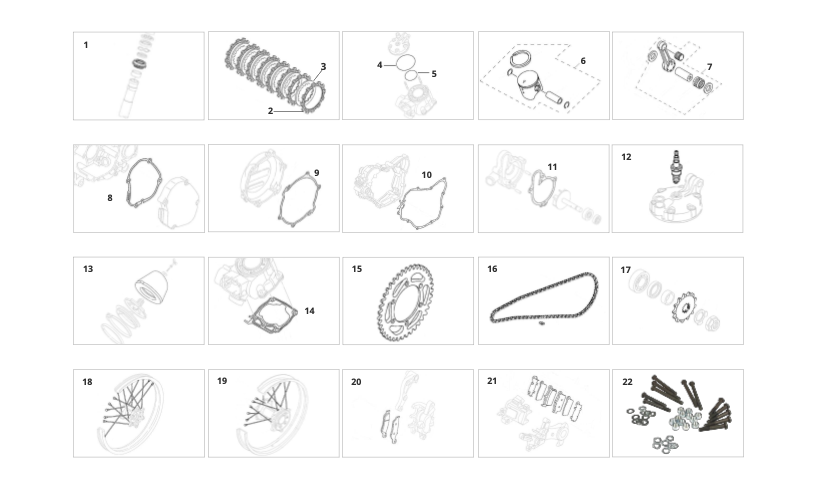 1

3

2

4

5

6

7

8

9

10

11

12

13

14

15

16

17

18

19

20

21

22